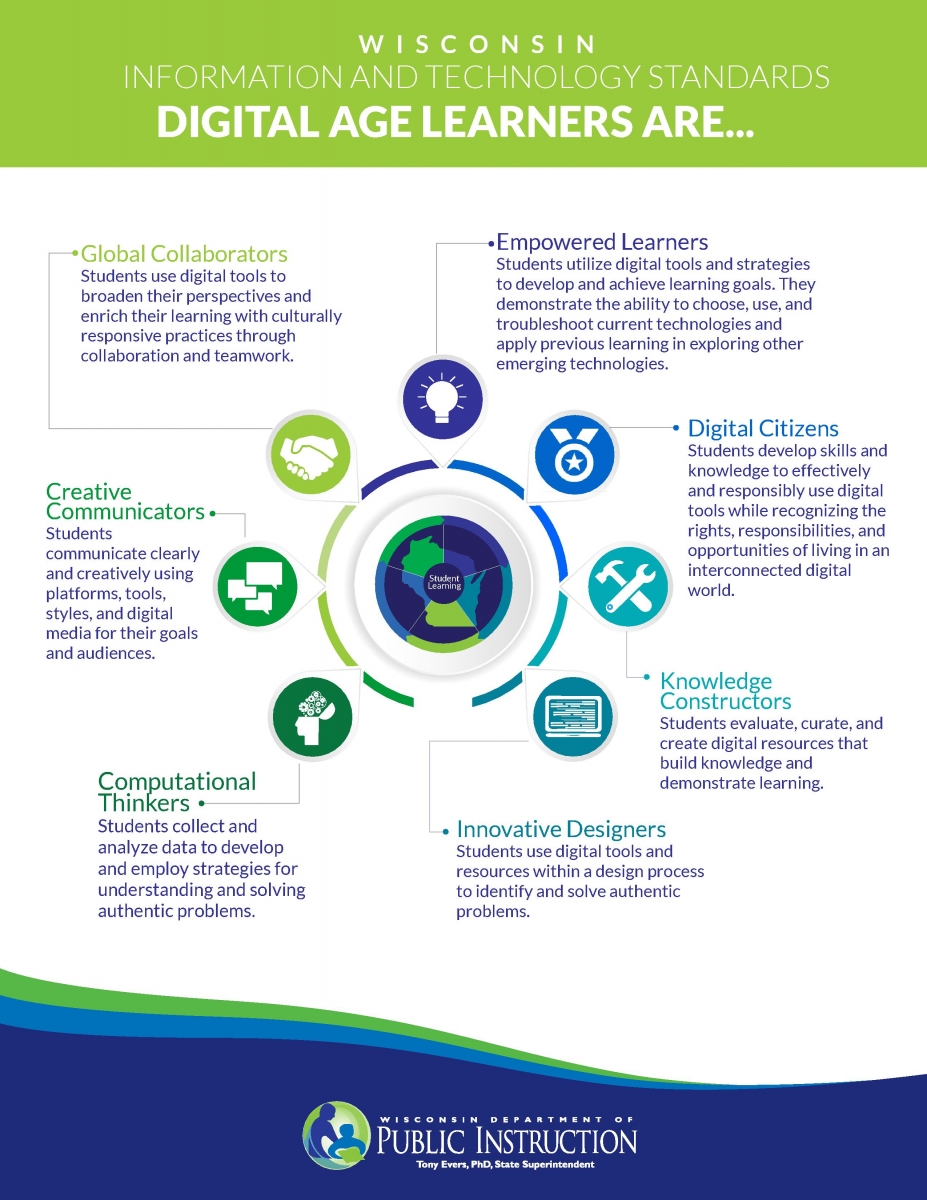 WISCONSIN
INFORMATION AND TECHNOLOGY STANDARDS
DIGITAL AGE LEARNERS ARE...

Global Collaborators
Students use digital tools to broaden their perspectives and enrich their learning with culturally responsive practices through collaboration and teamwork.

Empowered Learners
Students utilize digital tools and strategies to develop and achieve learning goals. They demonstrate the ability to choose, use, and troubleshoot current technologies and apply previous learning in exploring other emerging technologies.

Digital Citizens
Students develop skills and knowledge to effectively and responsibly use digital tools while recognizing the rights, responsibilities, and opportunities of living in an interconnected digital world.

Creative Communicators
Students communicate clearly and creatively using platforms, tools, styles, and digital media for their goals and audiences.

Student Learning

Knowledge Constructors
Students evaluate, curate, and create digital resources that build knowledge and demonstrate learning.

Computational Thinkers
Students collect and analyze data to develop and employ strategies for understanding and solving authentic problems.

Innovative Designers
Students use digital tools and resources within a design process to identify and solve authentic problems.

WISCONSIN DEPARTMENT OF
PUBLIC INSTRUCTION
Tony Evers, PhD, State Superintendent